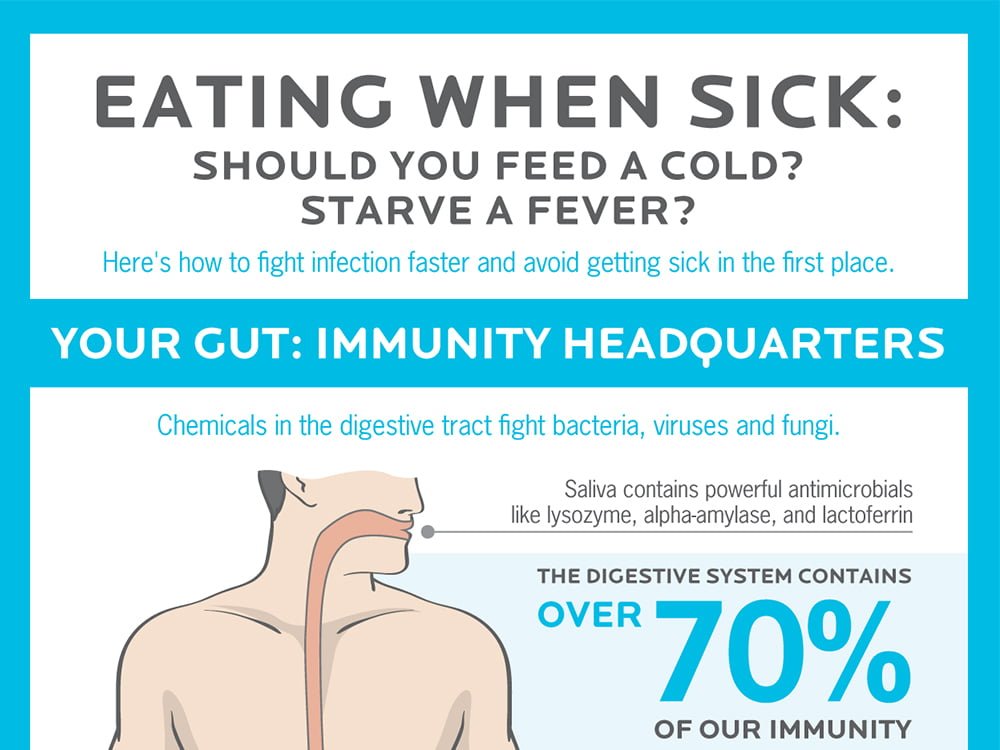 EATING WHEN SICK:
SHOULD YOU FEED A COLD?
STARVE A FEVER?

Here's how to fight infection faster and avoid getting sick in the first place.

YOUR GUT: IMMUNITY HEADQUARTERS

Chemicals in the digestive tract fight bacteria, viruses and fungi.

Saliva contains powerful antimicrobials like lysozyme, alpha-amylase, and lactoferrin

THE DIGESTIVE SYSTEM CONTAINS
OVER 70%
OF OUR IMMUNITY